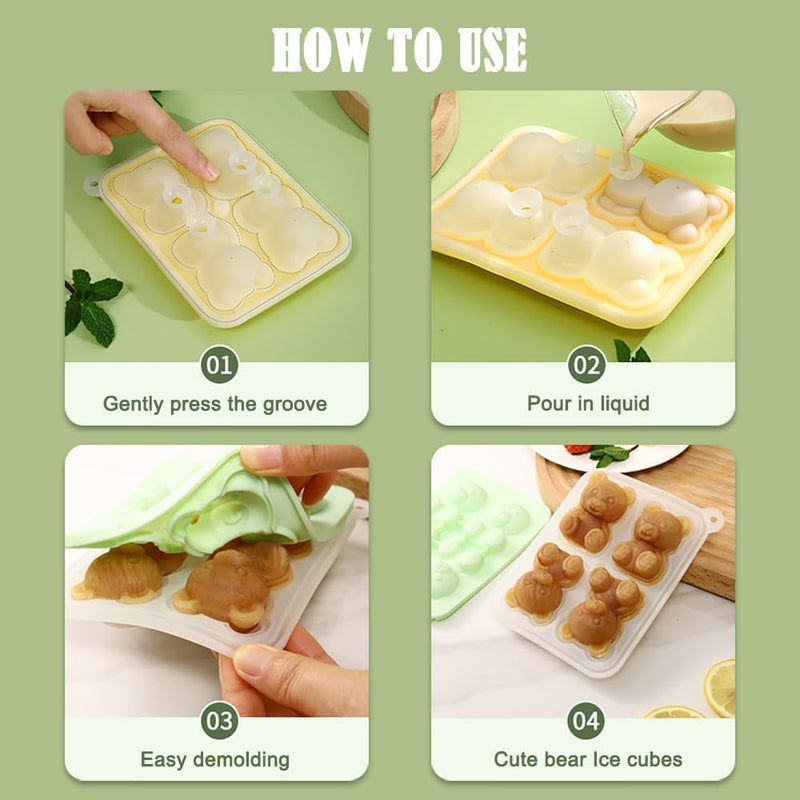 HOW TO USE

01
Gently press the groove

02
Pour in liquid

03
Easy demolding

04
Cute bear Ice cubes