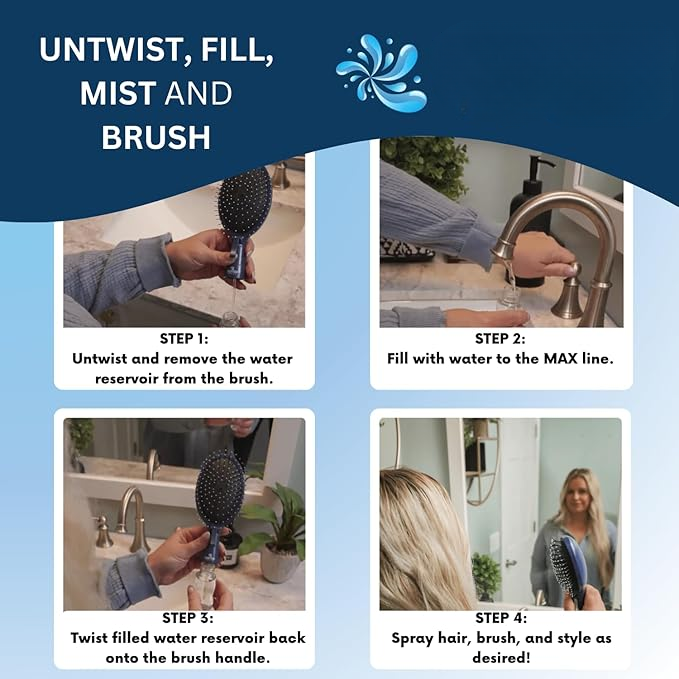 UNTWIST, FILL, MIST AND BRUSH

STEP 1:
Untwist and remove the water reservoir from the brush.

STEP 2:
Fill with water to the MAX line.

STEP 3:
Twist filled water reservoir back onto the brush handle.

STEP 4:
Spray hair, brush, and style as desired!