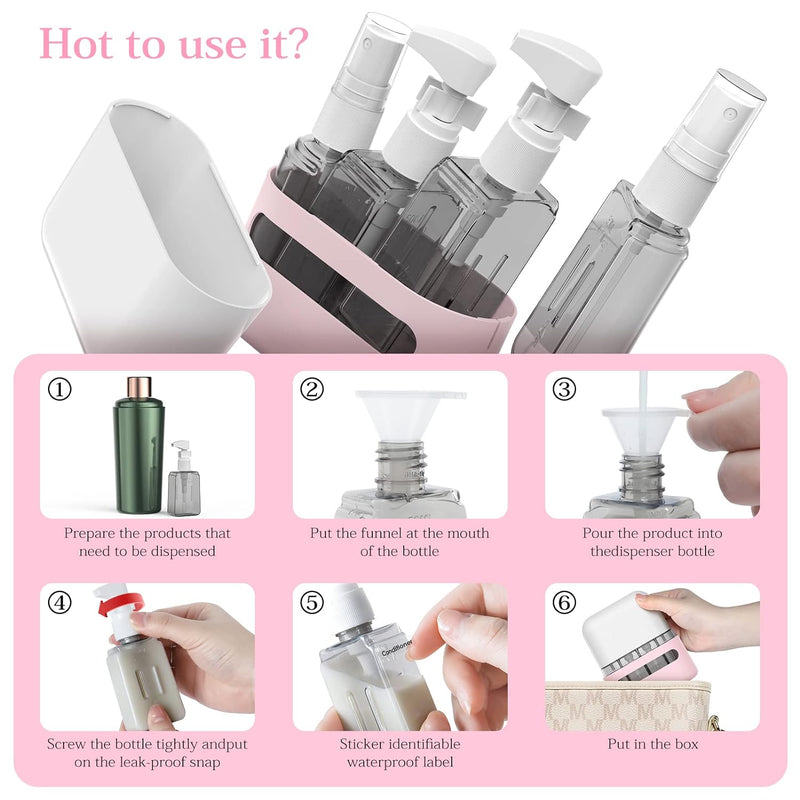 Hot to use it?

①
Prepare the products that need to be dispensed

②
Put the funnel at the mouth of the bottle

③
Pour the product into thedispenser bottle

④
Screw the bottle tightly andput on the leak-proof snap

⑤
Conditioner
Sticker identifiable waterproof label

⑥
Put in the box