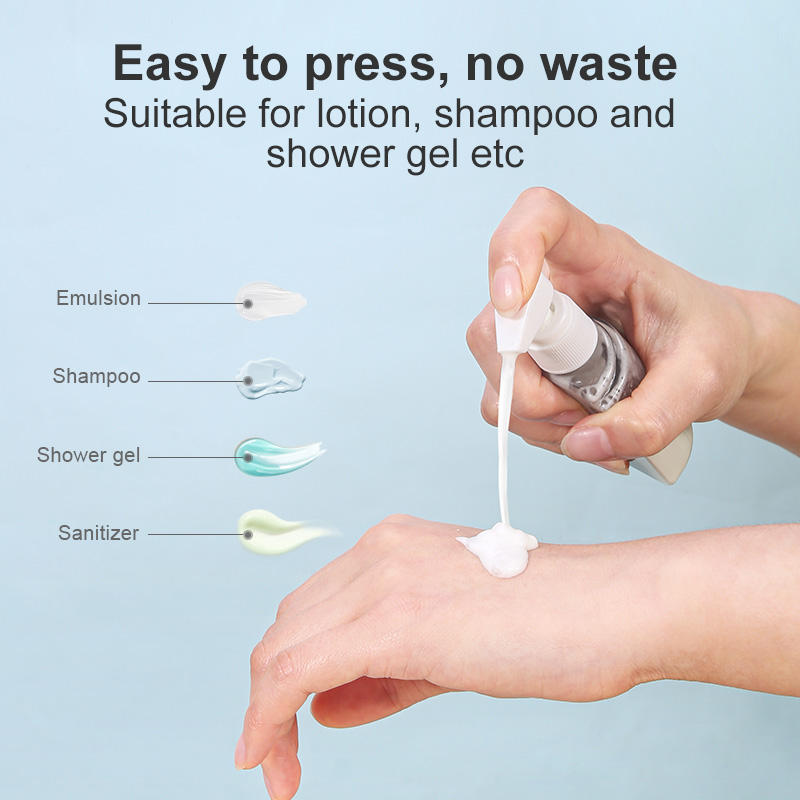 Easy to press, no waste
Suitable for lotion, shampoo and shower gel etc

Emulsion

Shampoo

Shower gel

Sanitizer